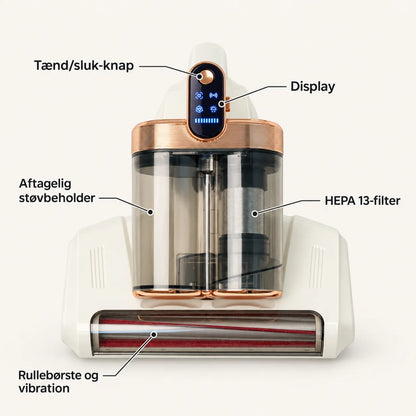 Tænd/sluk-knap

Display

Aftagelig støvbeholder

HEPA 13-filter

Rullebørste og vibration